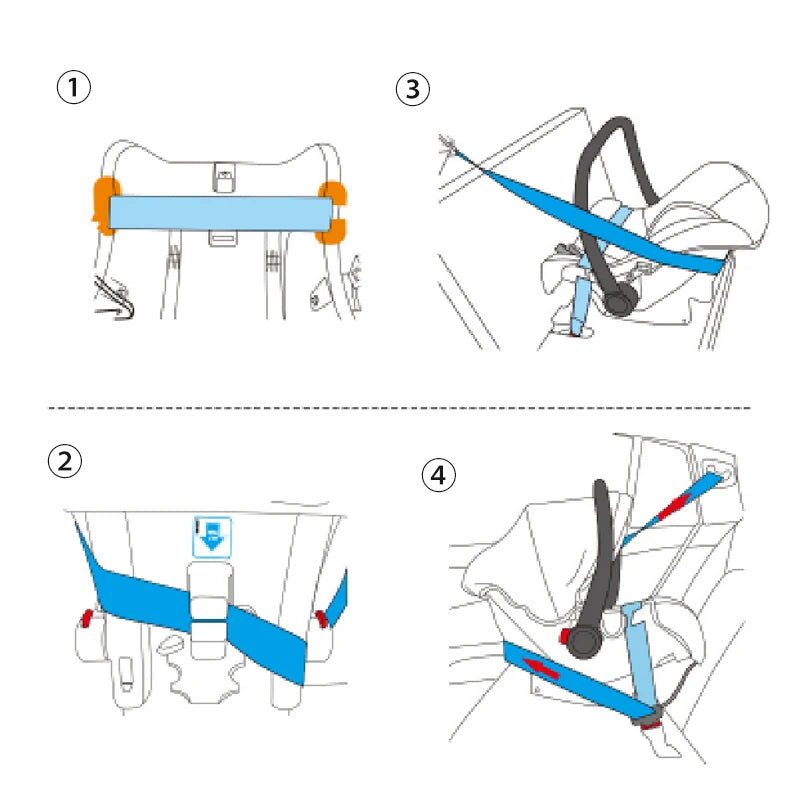 ①

③

②

④