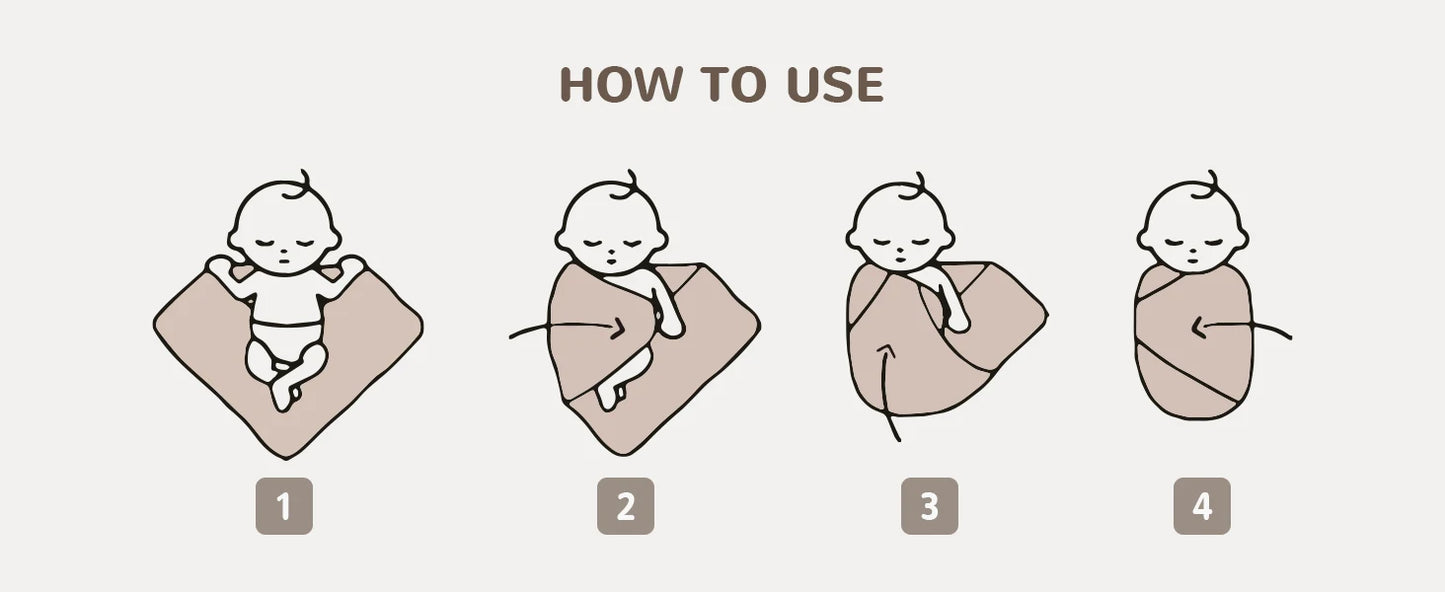 HOW TO USE

1

2

3

4